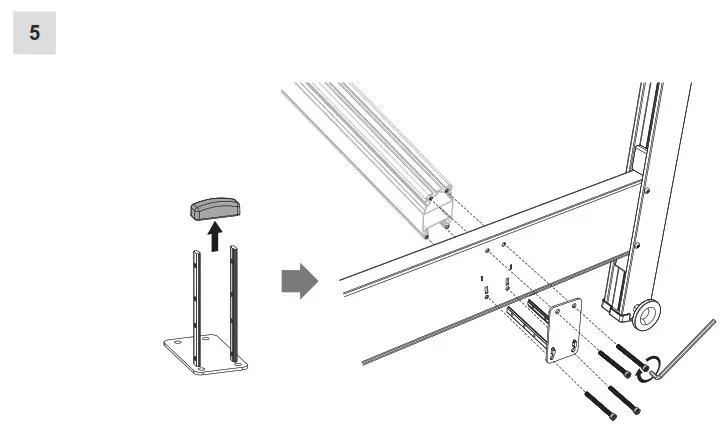 5