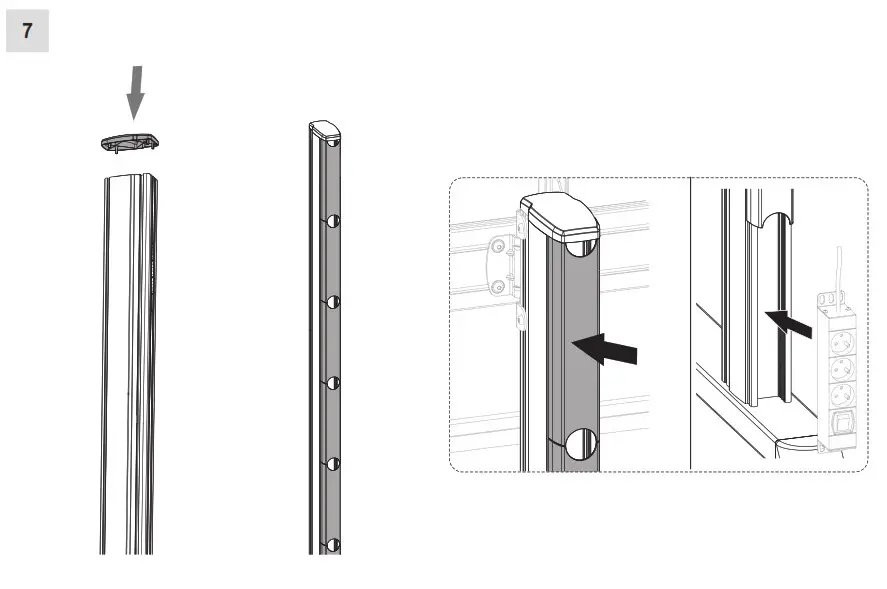 7