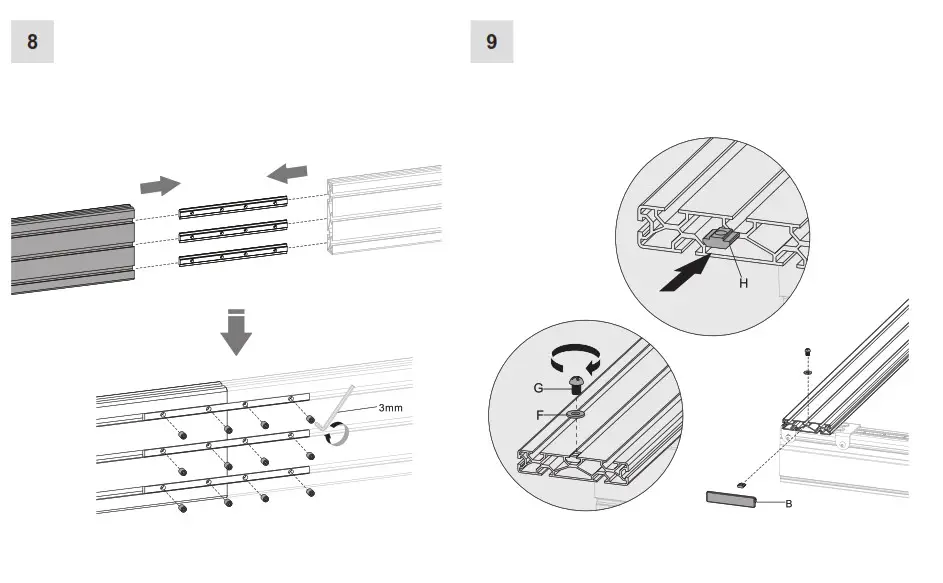 8

3mm

9

H

G

F

B