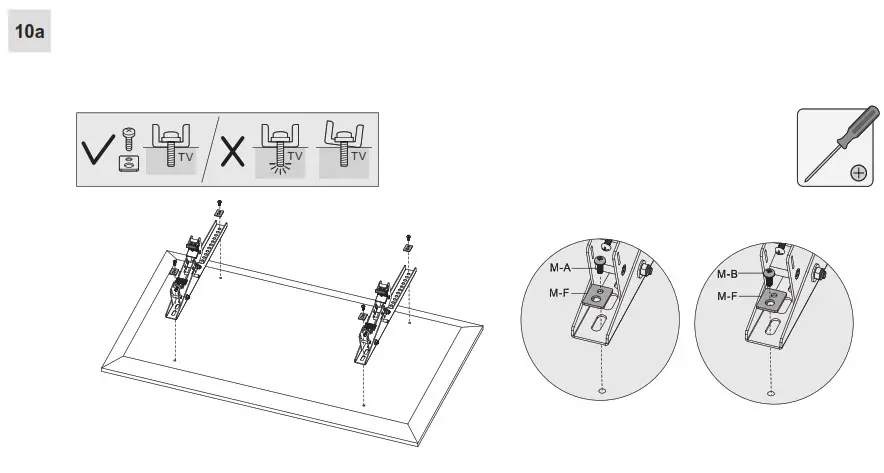 10a

TV

TV

TV

M-A

M-F

M-B

M-F