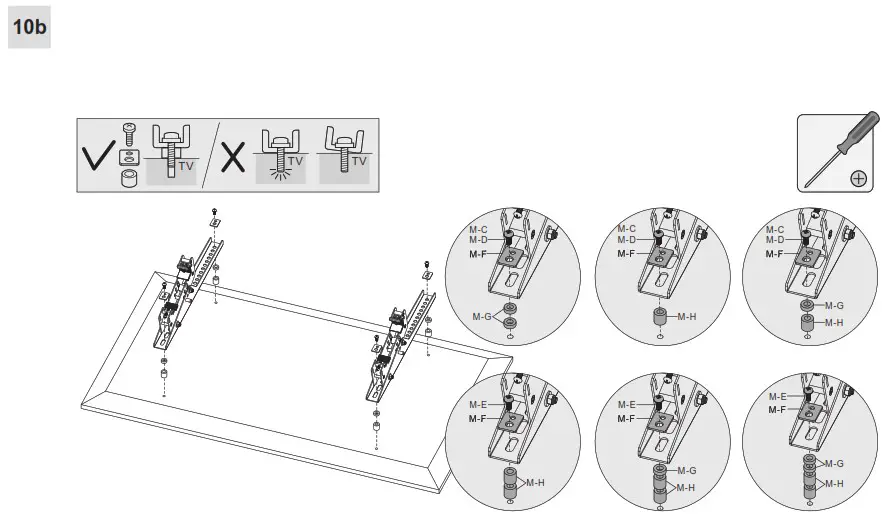 10b

TV

TV

TV

M-C
M-D
M-F
M-G

M-C
M-D
M-F
M-H

M-C
M-D
M-F
M-G
M-H

M-E
M-F
M-H

M-E
M-F
M-G
M-H

M-E
M-F
M-G
M-H