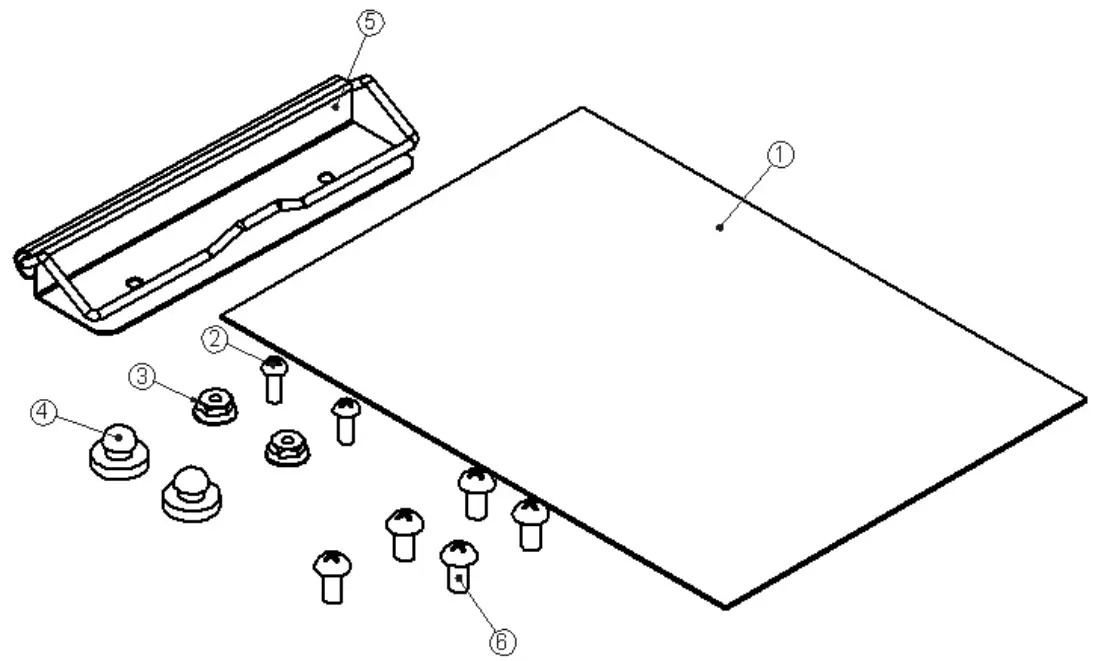 5
1
2
3
4
6