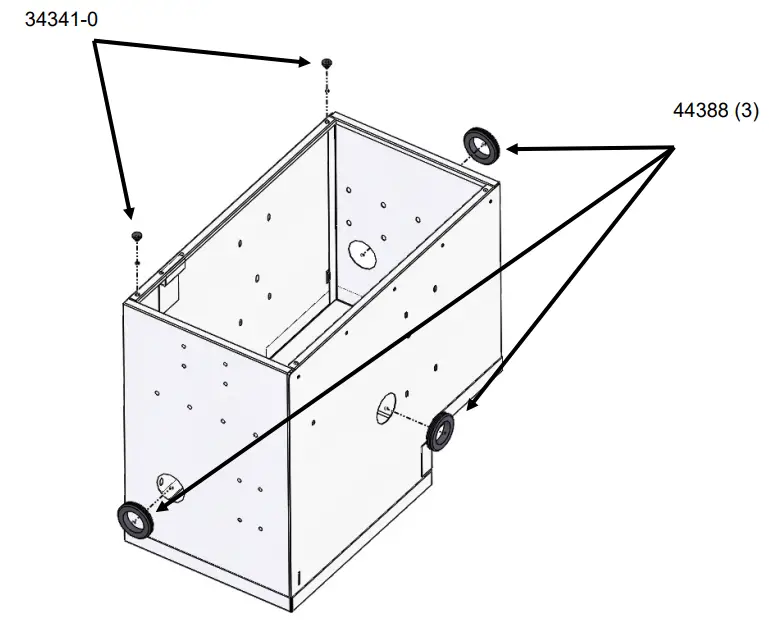 34341-0

44388 (3)