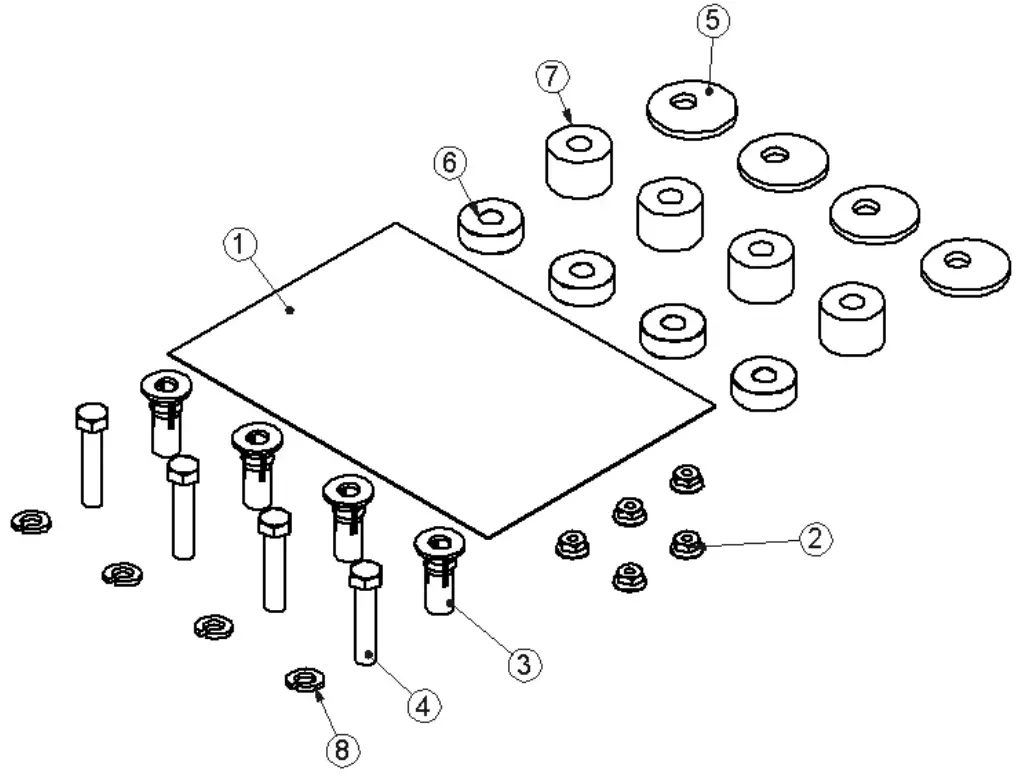 5
7
6
1
2
3
4
8