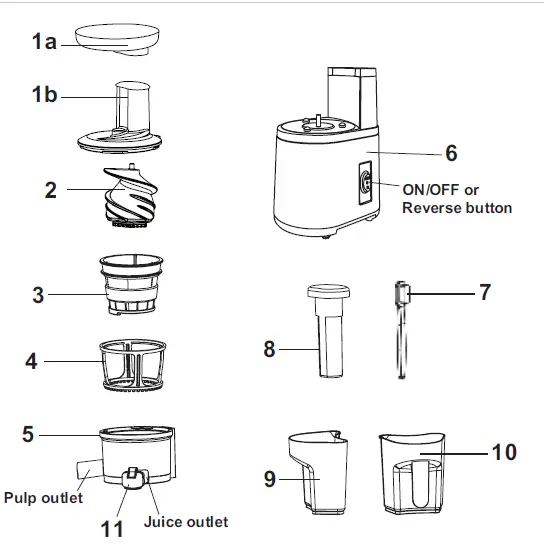 1a
1b
2
3
4
5
Pulp outlet
11
Juice outlet
6
ON/OFF or Reverse button
7
8
9
10