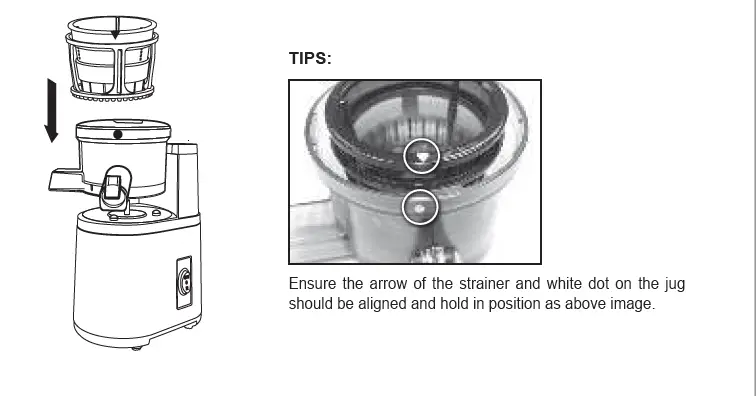 TIPS:

Ensure the arrow of the strainer and white dot on the jug should be aligned and hold in position as above image.