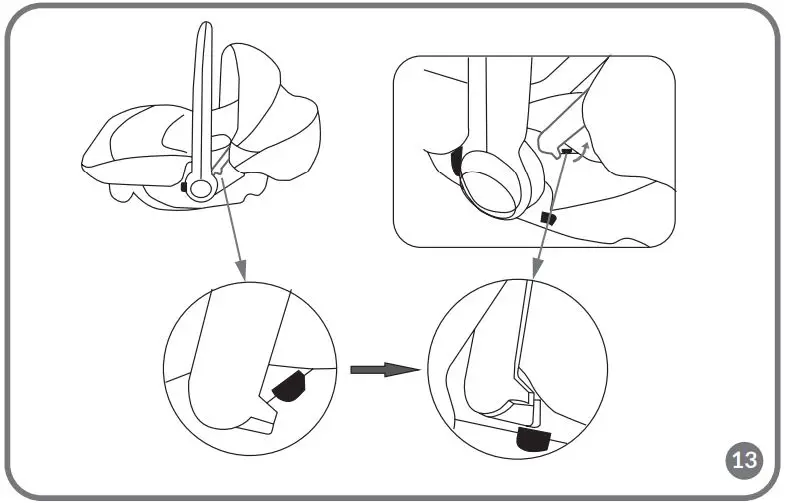 13