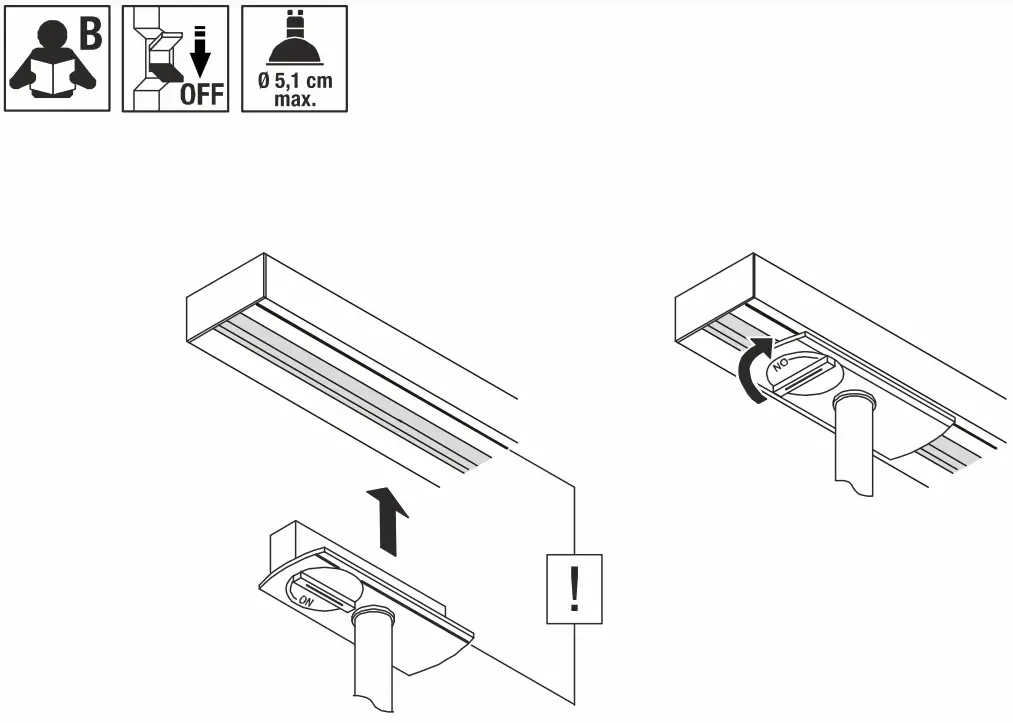 B

OFF

Ø 5,1 cm max.

ON

!

ON