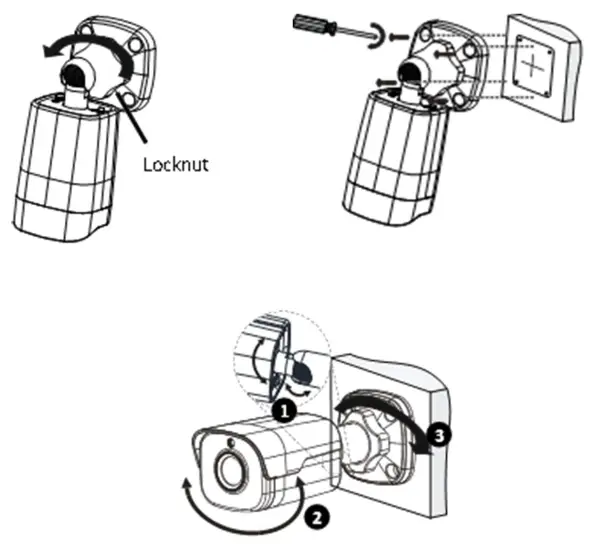 Locknut

1

3

2