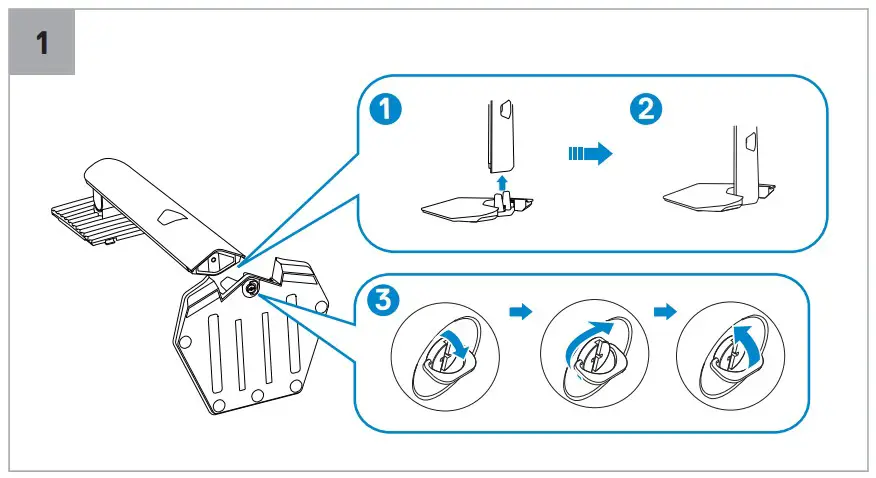 1

1

2

3