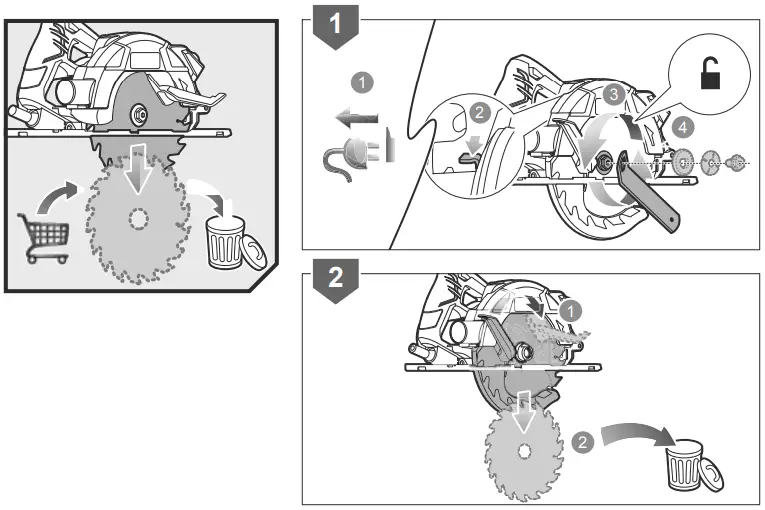 1
1
2
3
4
2
1
2