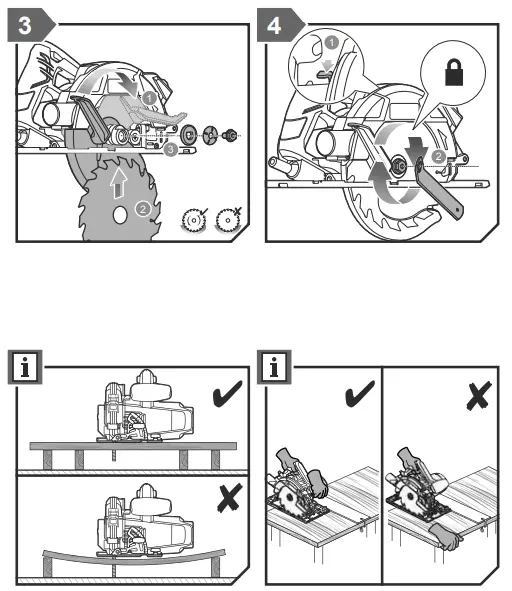 3

1

3

2

4

1

2

i

i