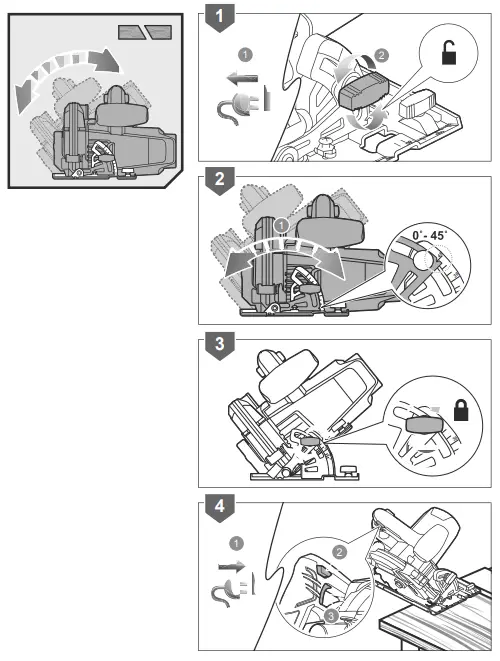 1
1
2
2
1
0° - 45°
3
4
1
2
3