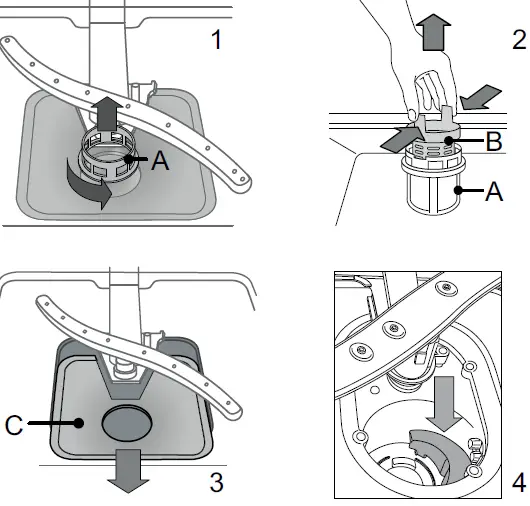 1
A
2
B
A
C
3
4