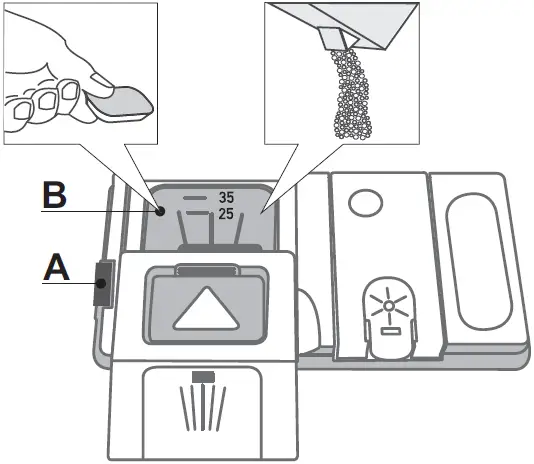 B
35
25
A