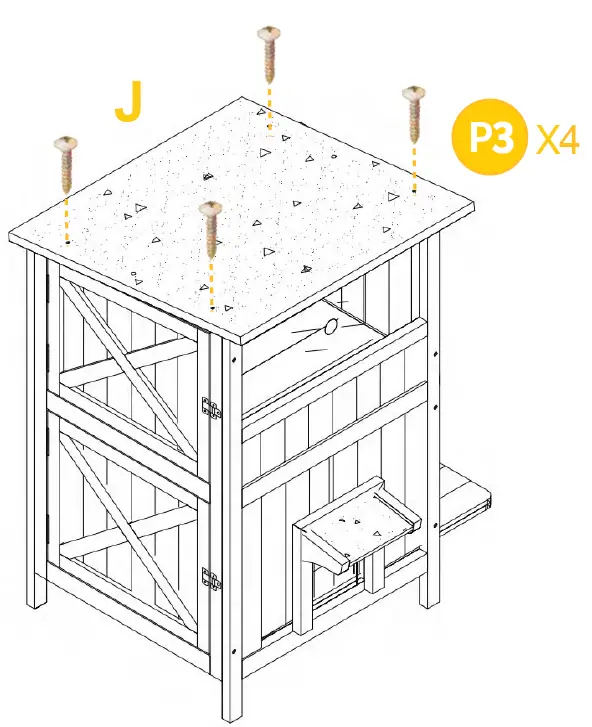 J

P3 X4