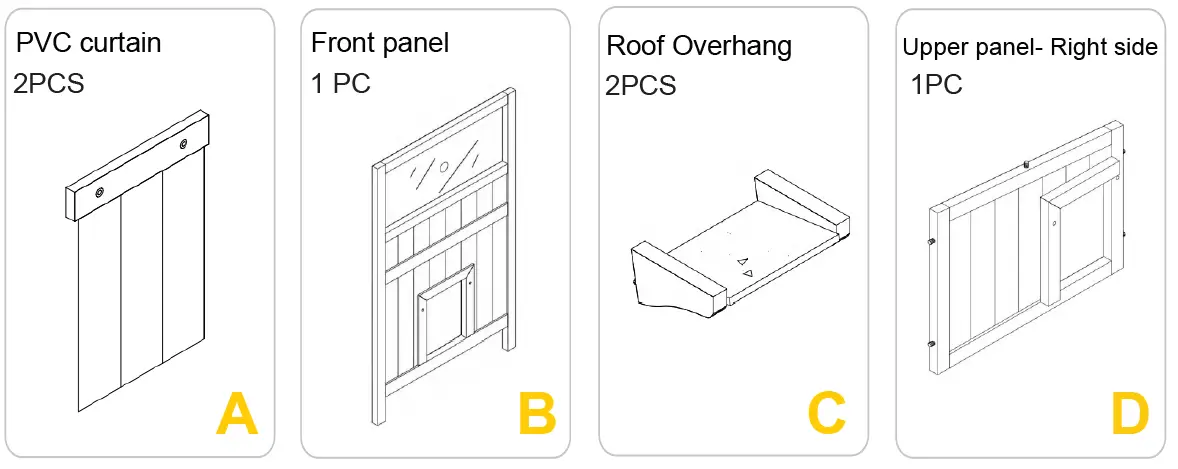 PVC curtain
2PCS
A

Front panel
1 PC
B

Roof Overhang
2PCS
C

Upper panel- Right side
1PC
D