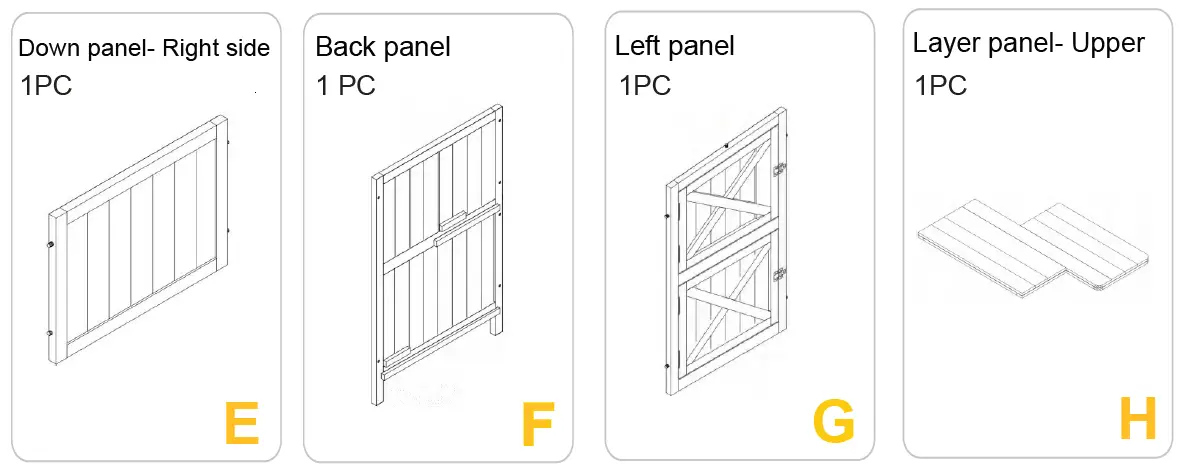 Down panel- Right side
1PC

E

Back panel
1 PC

F

Left panel
1PC

G

Layer panel- Upper
1PC

H