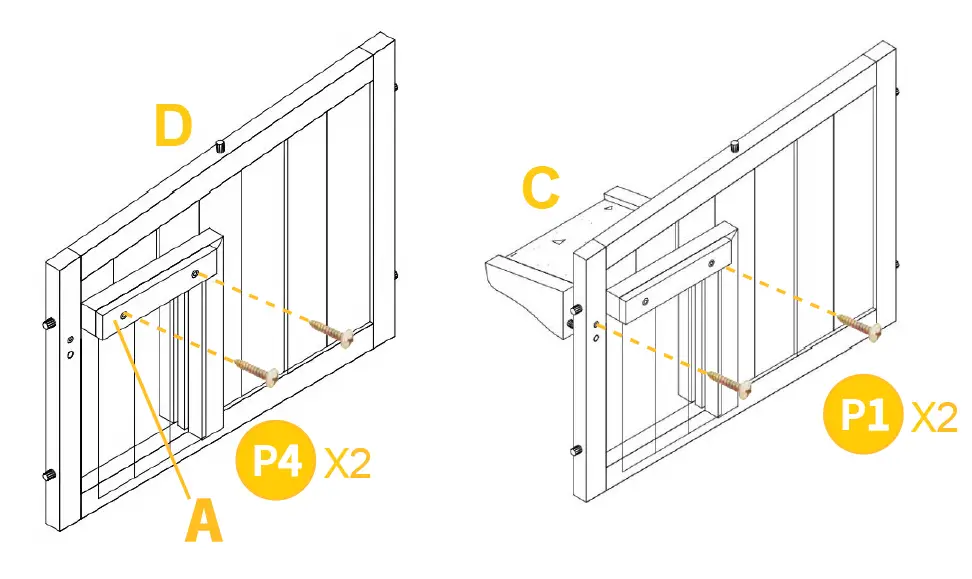 D

P4 X2

A

C

P1 X2