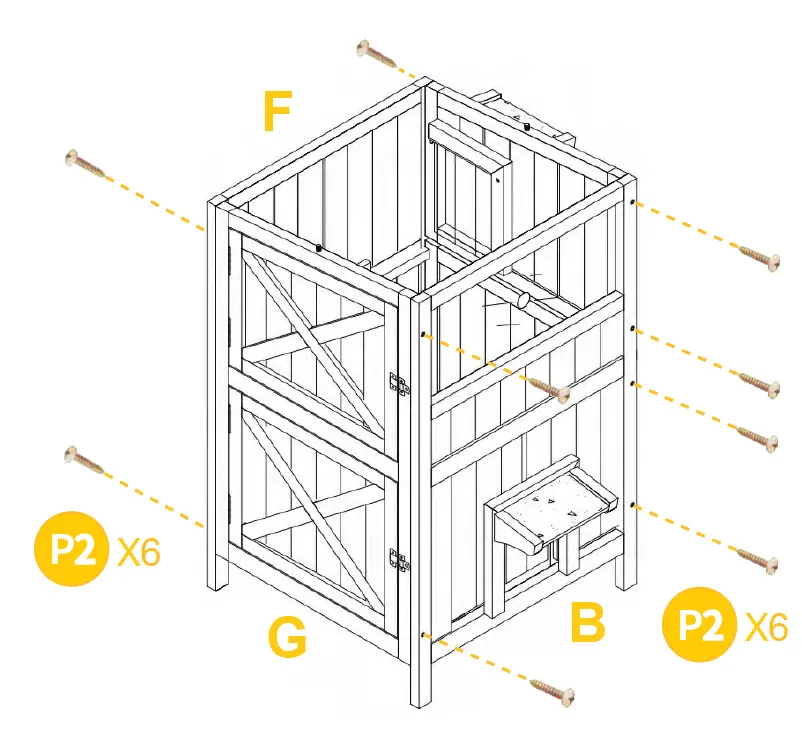 F

P2 X6

G

B

P2 X6