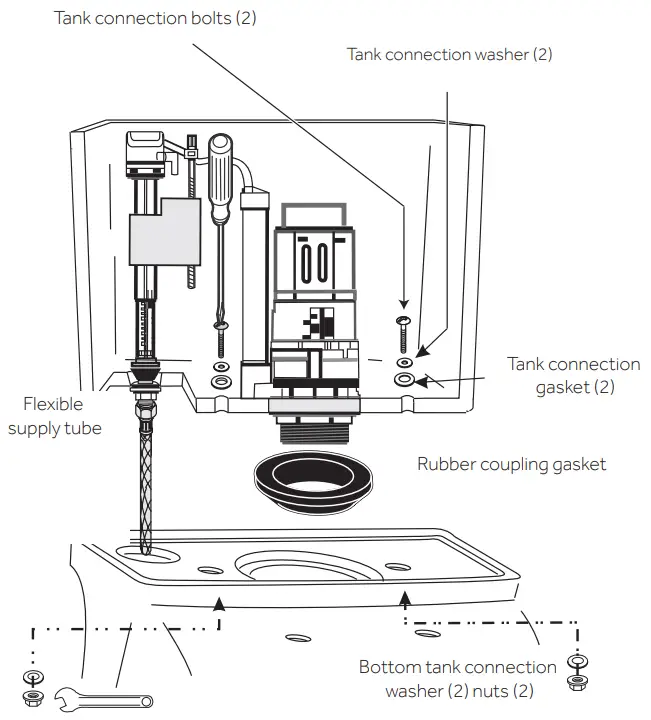 Tank connection bolts (2)

Tank connection washer (2)

Tank connection gasket (2)

Flexible supply tube

Rubber coupling gasket

Bottom tank connection washer (2) nuts (2)