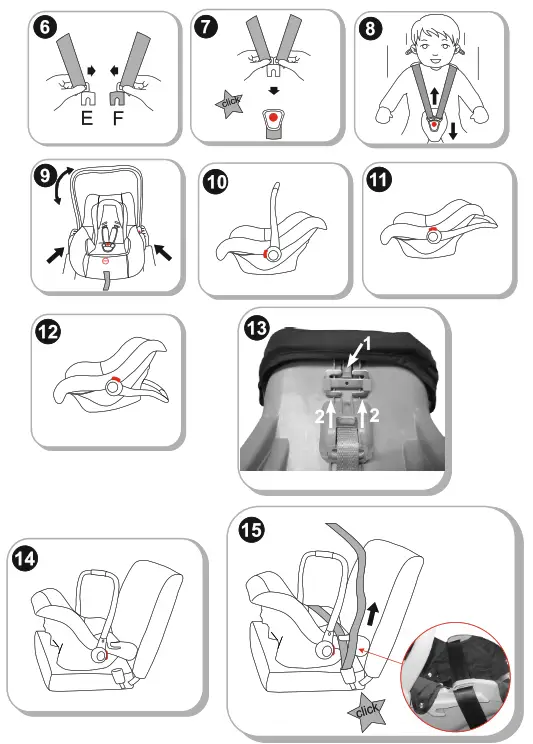 6
E F
7
click
8
9
10
11
12
13
1
2 2
14
15
click