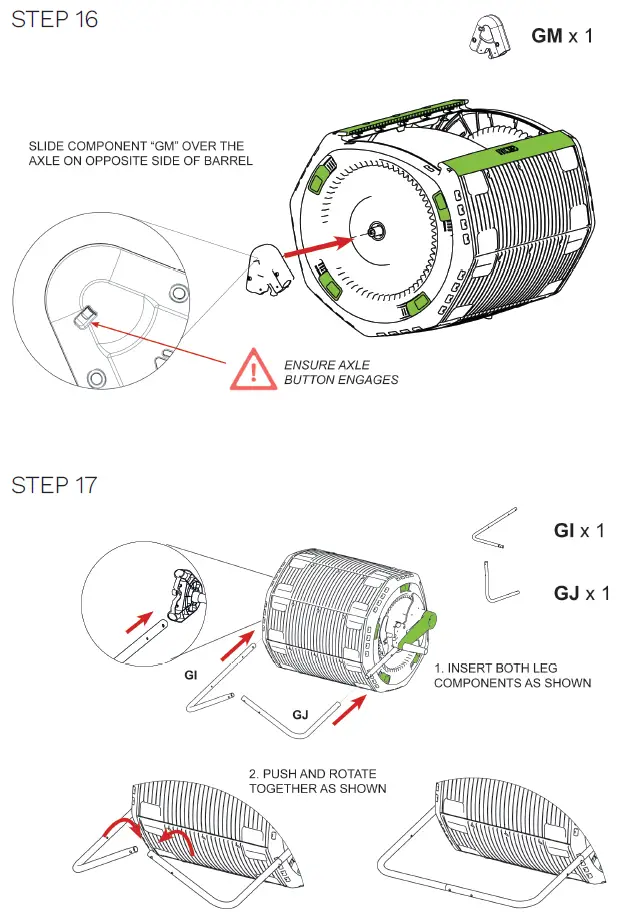 STEP 16

GM x 1

SLIDE COMPONENT "GM" OVER THE AXLE ON OPPOSITE SIDE OF BARREL

ENSURE AXLE BUTTON ENGAGES

STEP 17

GI x 1

GJ x 1

GI

GJ

1. INSERT BOTH LEG COMPONENTS AS SHOWN

2. PUSH AND ROTATE TOGETHER AS SHOWN