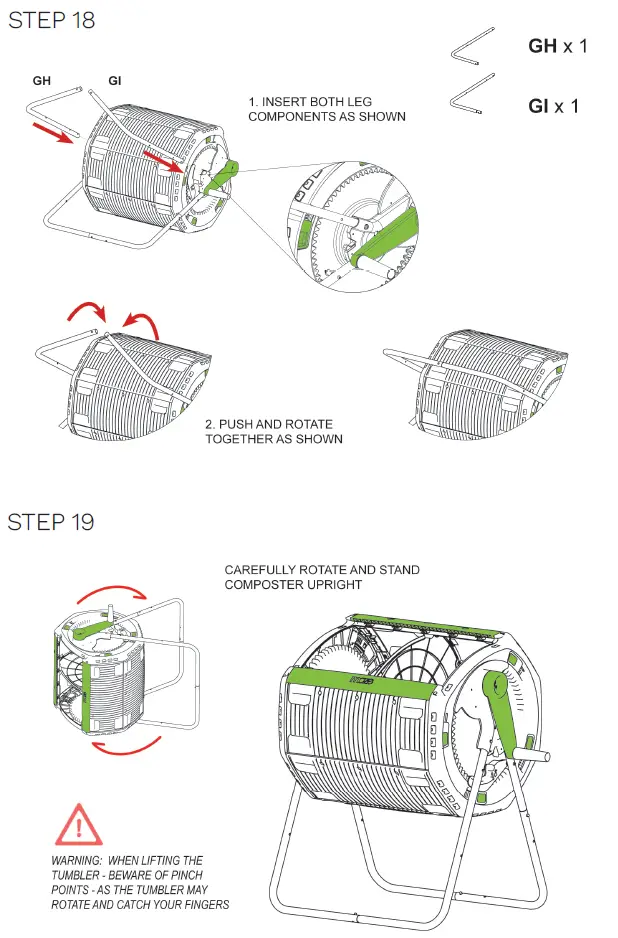 STEP 18

GH x 1

GI x 1

GH

GI

1. INSERT BOTH LEG COMPONENTS AS SHOWN

2. PUSH AND ROTATE TOGETHER AS SHOWN

STEP 19

CAREFULLY ROTATE AND STAND COMPOSTER UPRIGHT

WARNING: WHEN LIFTING THE TUMBLER - BEWARE OF PINCH POINTS - AS THE TUMBLER MAY ROTATE AND CATCH YOUR FINGERS