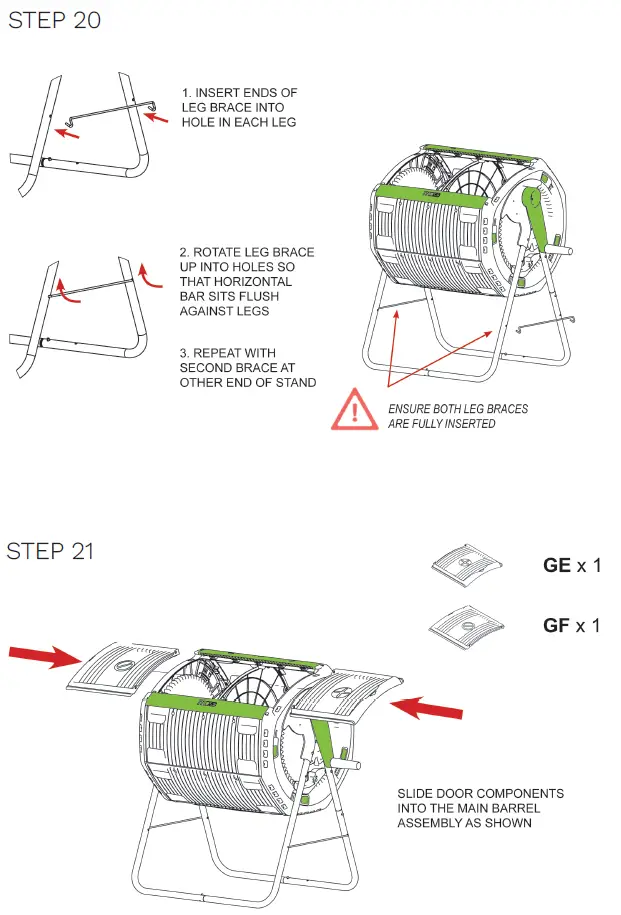 STEP 20

1. INSERT ENDS OF LEG BRACE INTO HOLE IN EACH LEG

2. ROTATE LEG BRACE UP INTO HOLES SO THAT HORIZONTAL BAR SITS FLUSH AGAINST LEGS

3. REPEAT WITH SECOND BRACE AT OTHER END OF STAND

ENSURE BOTH LEG BRACES ARE FULLY INSERTED

STEP 21

GE x 1

GF x 1

SLIDE DOOR COMPONENTS INTO THE MAIN BARREL ASSEMBLY AS SHOWN