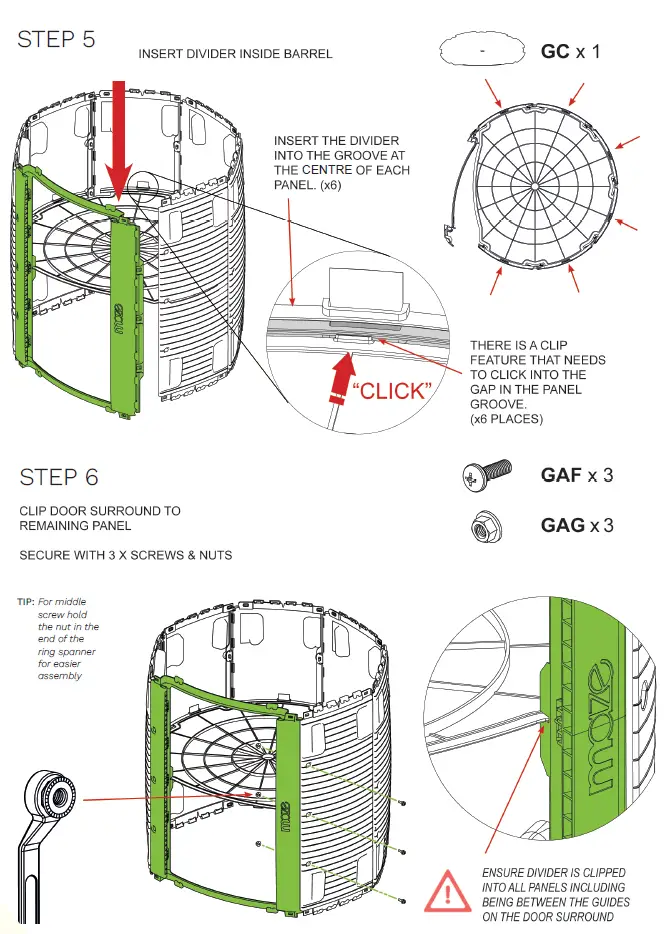 STEP 5

INSERT DIVIDER INSIDE BARREL

GC x 1

INSERT THE DIVIDER INTO THE GROOVE AT THE CENTRE OF EACH PANEL. (x6)

maze

"CLICK"

THERE IS A CLIP FEATURE THAT NEEDS TO CLICK INTO THE GAP IN THE PANEL GROOVE. (x6 PLACES)

STEP 6

CLIP DOOR SURROUND TO REMAINING PANEL

SECURE WITH 3 X SCREWS & NUTS

GAF x 3

GAG x 3

TIP: For middle screw hold the nut in the end of the ring spanner for easier assembly

maze

maze

ENSURE DIVIDER IS CLIPPED INTO ALL PANELS INCLUDING BEING BETWEEN THE GUIDES ON THE DOOR SURROUND