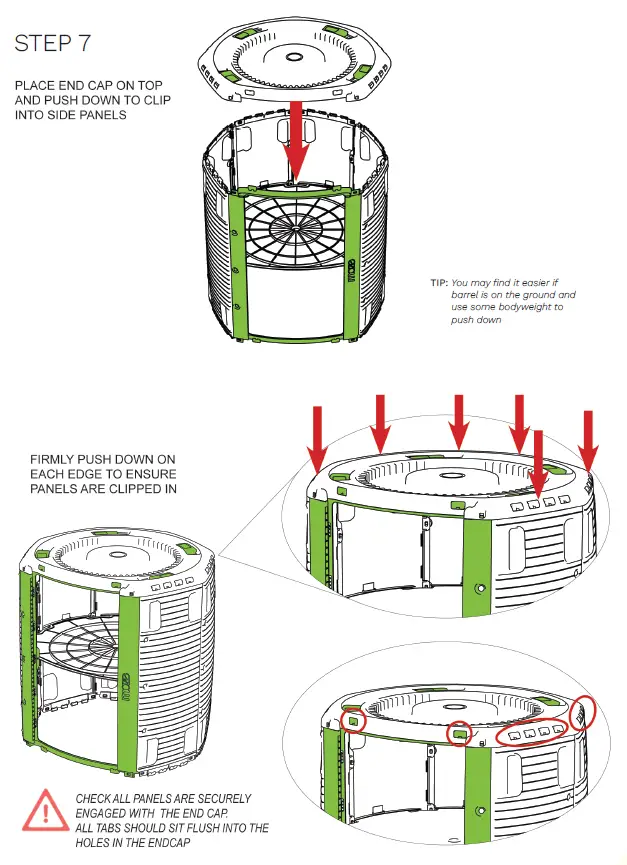 STEP 7

PLACE END CAP ON TOP AND PUSH DOWN TO CLIP INTO SIDE PANELS

TIP: You may find it easier if barrel is on the ground and use some bodyweight to push down

FIRMLY PUSH DOWN ON EACH EDGE TO ENSURE PANELS ARE CLIPPED IN

CHECK ALL PANELS ARE SECURELY ENGAGED WITH THE END CAP. ALL TABS SHOULD SIT FLUSH INTO THE HOLES IN THE ENDCAP