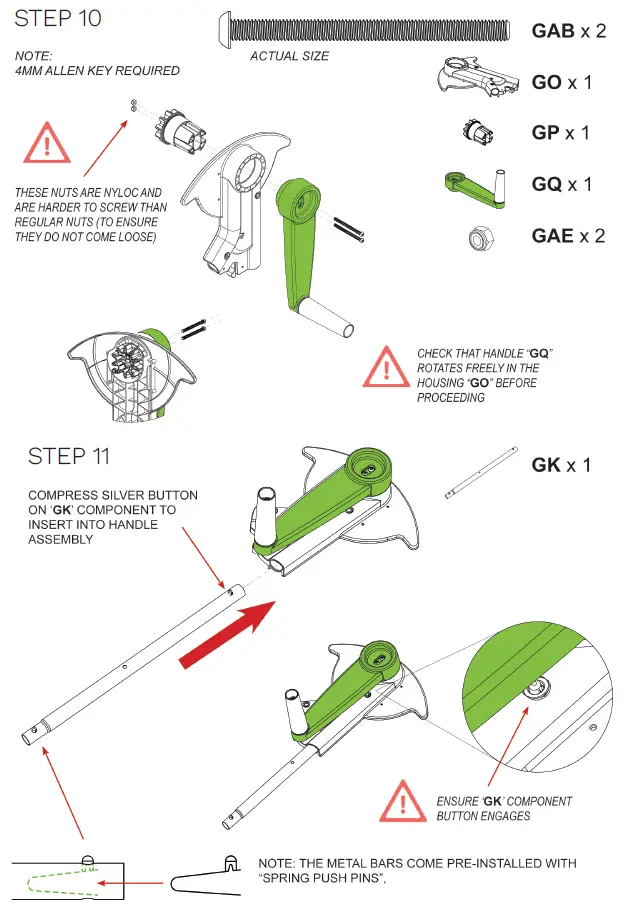 STEP 10

NOTE:
4MM ALLEN KEY REQUIRED

ACTUAL SIZE

GAB x 2

GO x 1

GP x 1

GQ x 1

GAE x 2

THESE NUTS ARE NYLOC AND ARE HARDER TO SCREW THAN REGULAR NUTS (TO ENSURE THEY DO NOT COME LOOSE)

CHECK THAT HANDLE "GQ" ROTATES FREELY IN THE HOUSING "GO" BEFORE PROCEEDING

STEP 11

GK x 1

COMPRESS SILVER BUTTON ON 'GK' COMPONENT TO INSERT INTO HANDLE ASSEMBLY

ENSURE 'GK' COMPONENT BUTTON ENGAGES

NOTE: THE METAL BARS COME PRE-INSTALLED WITH "SPRING PUSH PINS",