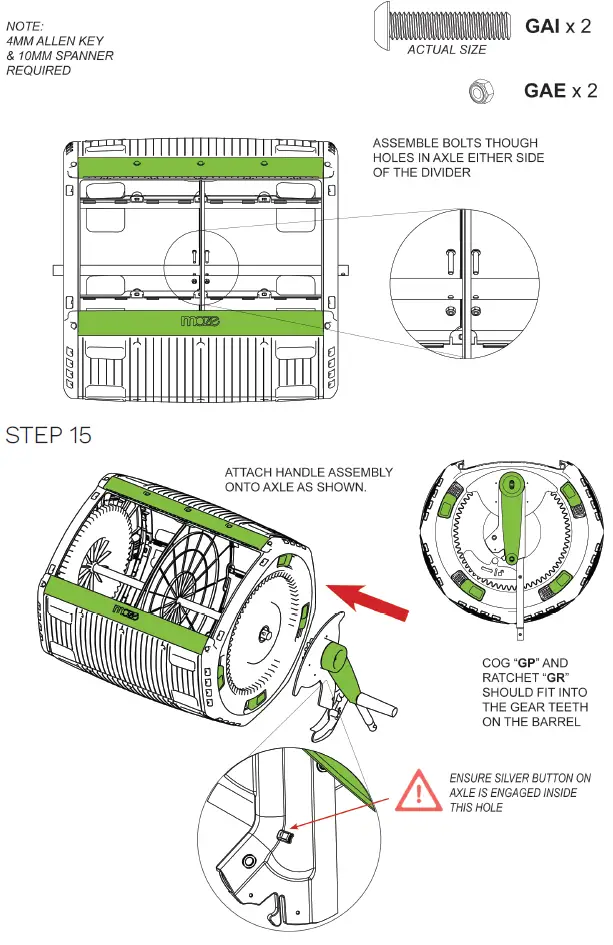 NOTE:
4MM ALLEN KEY
& 10MM SPANNER
REQUIRED

ACTUAL SIZE

GAI x 2

GAE x 2

ASSEMBLE BOLTS THOUGH HOLES IN AXLE EITHER SIDE OF THE DIVIDER

maze

STEP 15

ATTACH HANDLE ASSEMBLY ONTO AXLE AS SHOWN.

maze

COG “GP” AND RATCHET “GR” SHOULD FIT INTO THE GEAR TEETH ON THE BARREL

ENSURE SILVER BUTTON ON AXLE IS ENGAGED INSIDE THIS HOLE