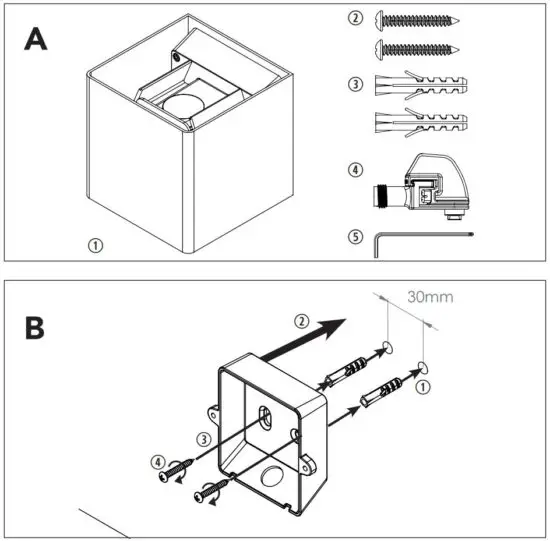 A

②

③

④

①

⑤

B

30mm

②

①

③

④