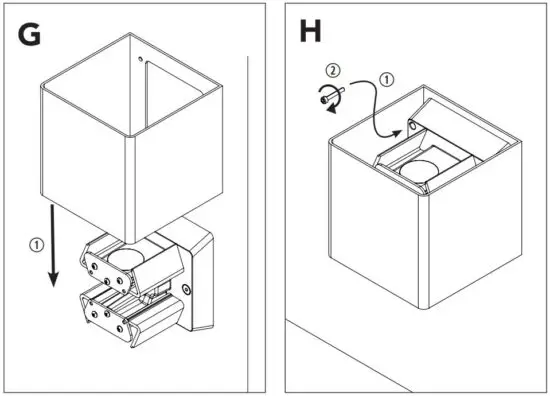 G

①

H

②

①