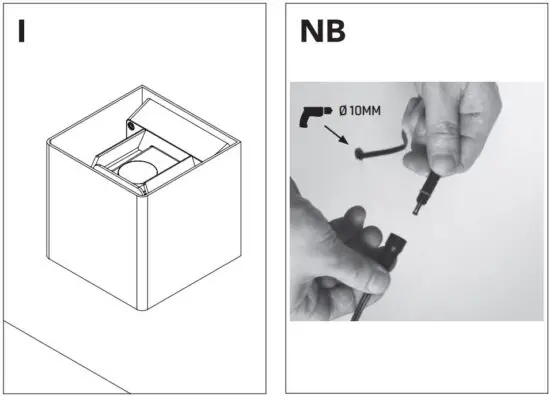 I

NB

Ø 10MM