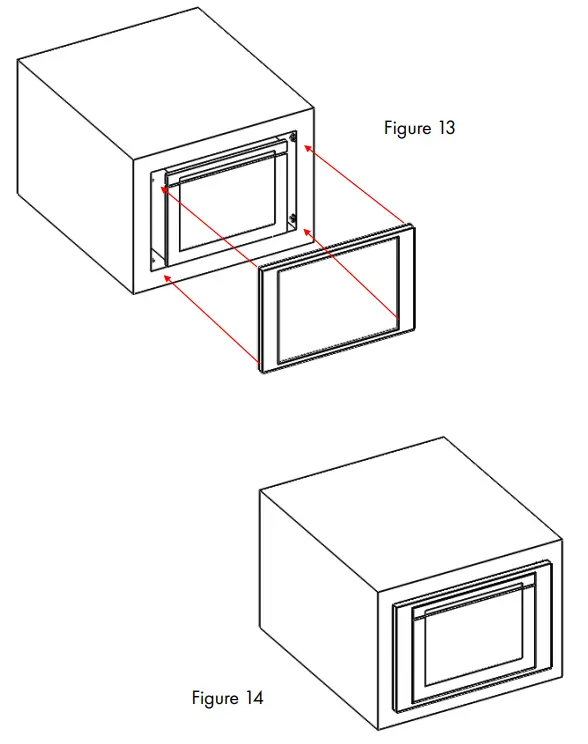 Figure 13

Figure 14