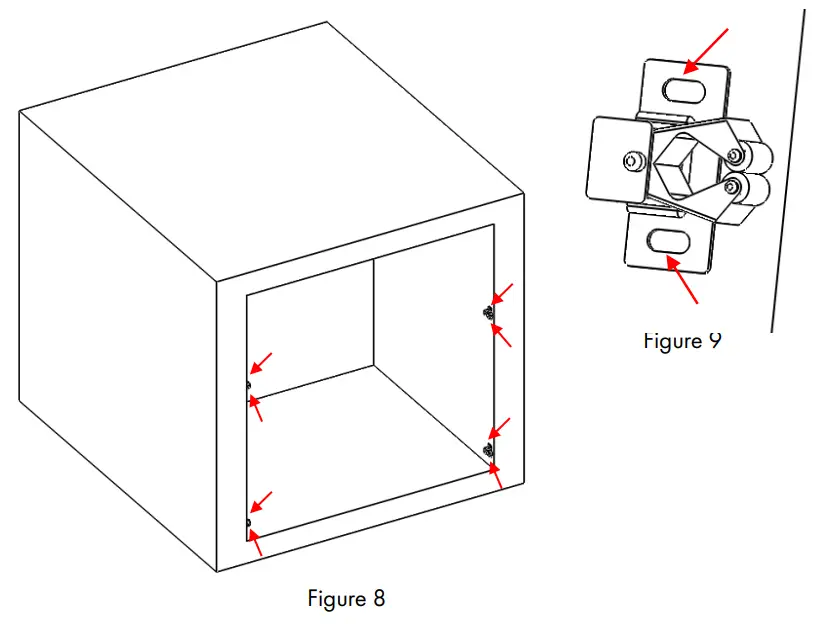 Figure 9

Figure 8