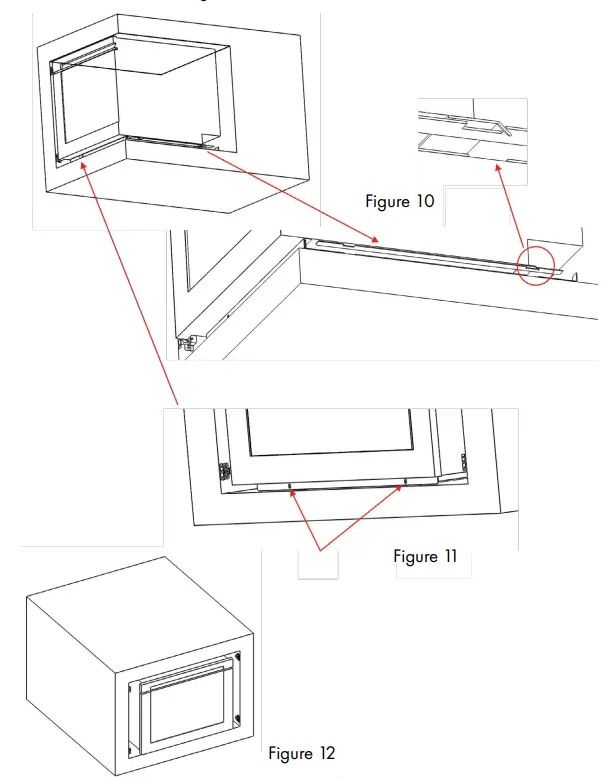 Figure 10

Figure 11

Figure 12