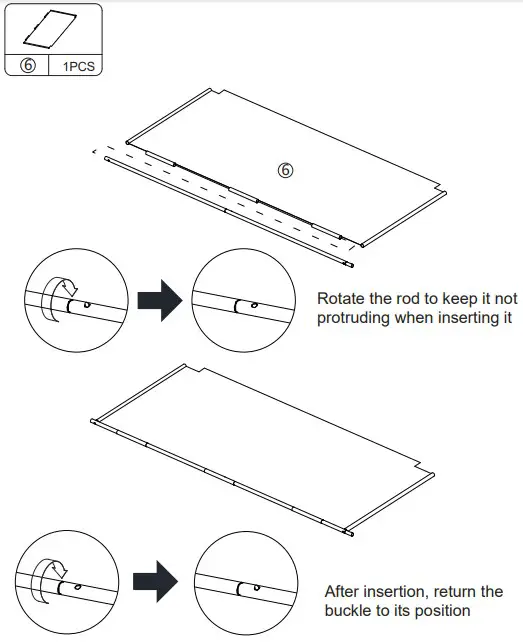 ⑥ 1PCS

⑥

Rotate the rod to keep it not protruding when inserting it

After insertion, return the buckle to its position