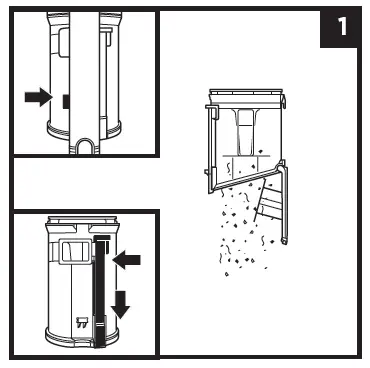 1