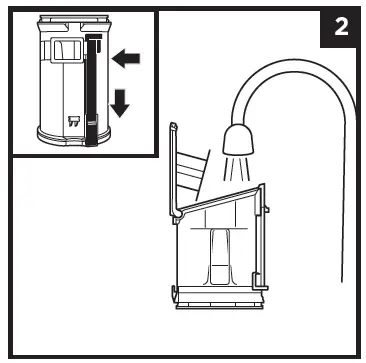 2