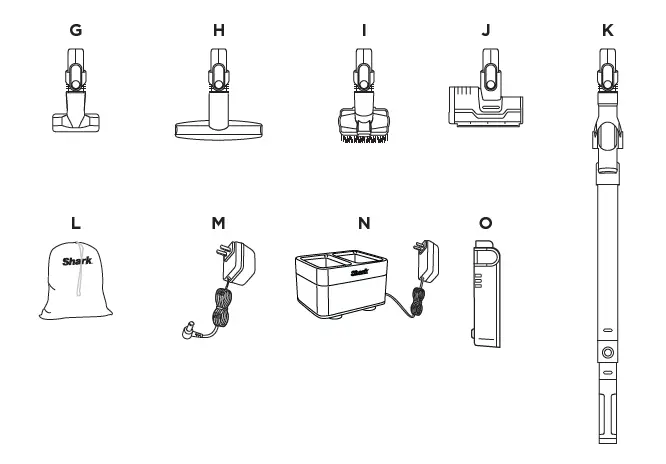 G

H

I

J

K

L

Shark

M

N

Shark

O