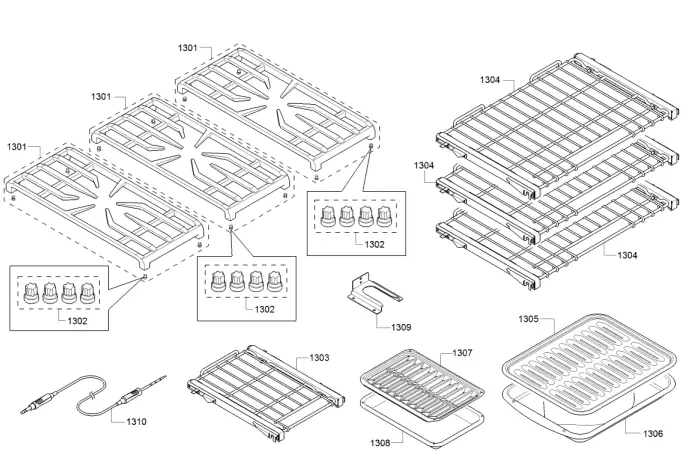 1301
1301
1301
1304
1304
1304
1302
1302
1302
1309
1305
1303
1307
1310
1308
1306