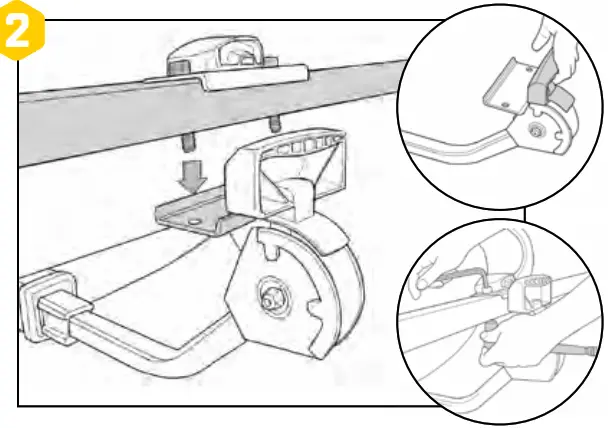 2