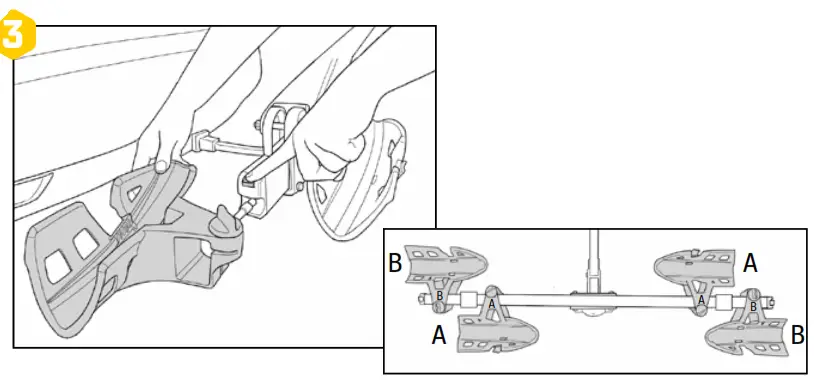 3

B
B
A
A
A
A
B
B