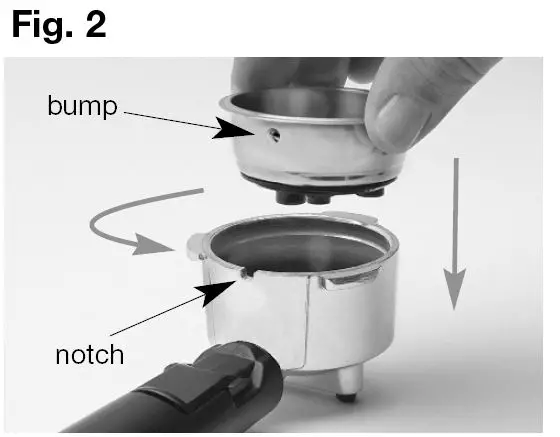 Fig. 2

bump

notch