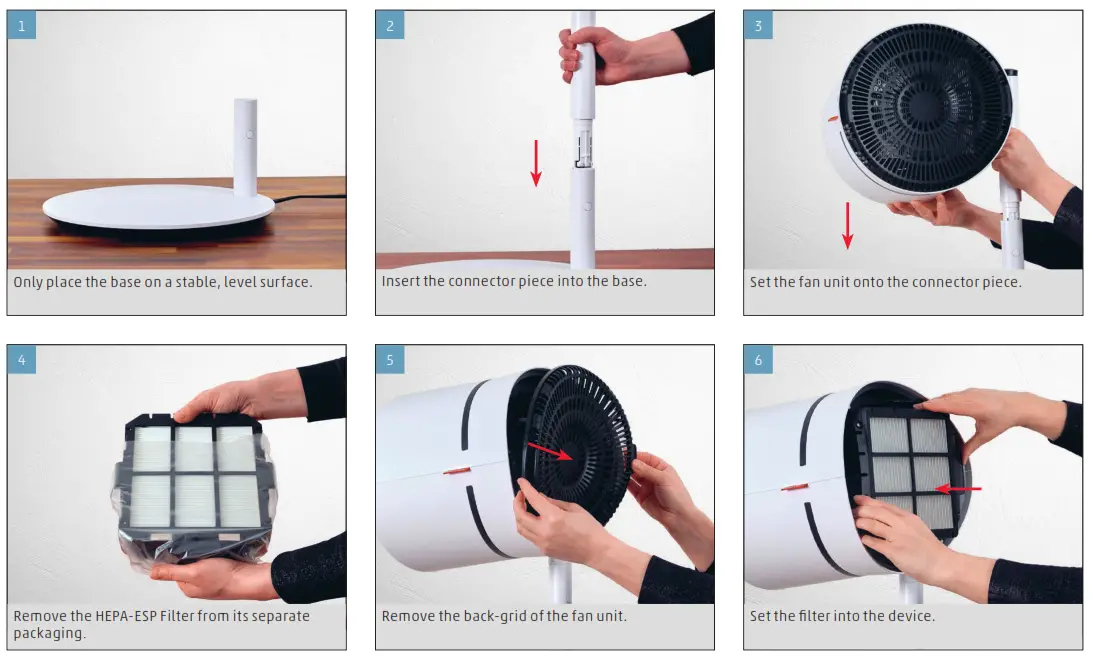 1
Only place the base on a stable, level surface.

2
Insert the connector piece into the base.

3
Set the fan unit onto the connector piece.

4
Remove the HEPA-ESP Filter from its separate packaging.

5
Remove the back-grid of the fan unit.

6
Set the filter into the device.