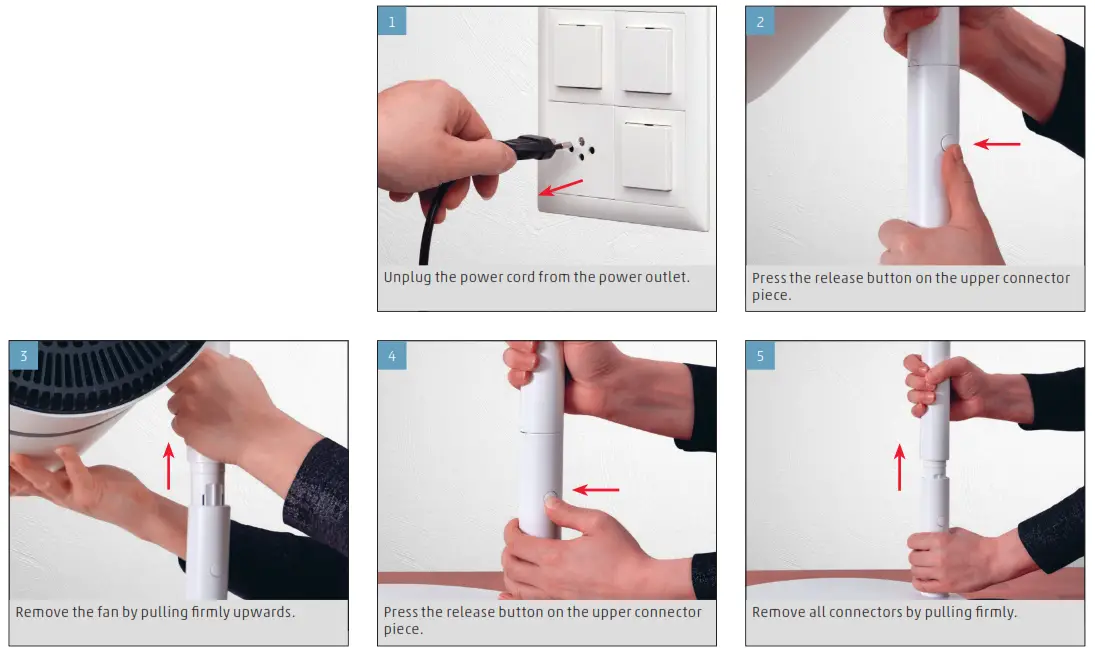 1

Unplug the power cord from the power outlet.

2

Press the release button on the upper connector piece.

3

Remove the fan by pulling firmly upwards.

4

Press the release button on the upper connector piece.

5

Remove all connectors by pulling firmly.