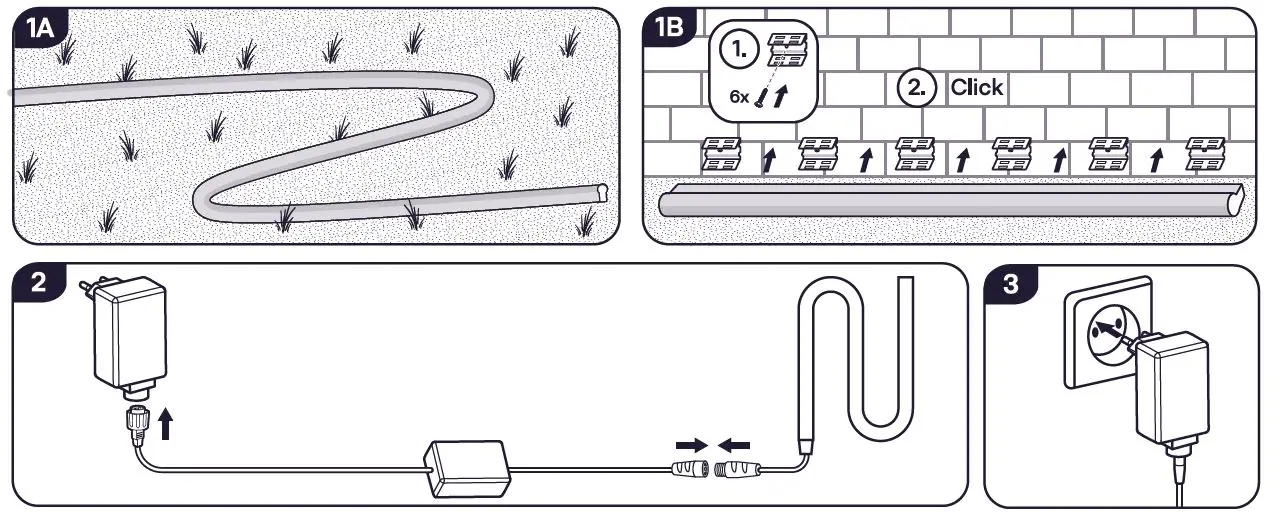 1A

1B

1.

6x

2. Click

2

3